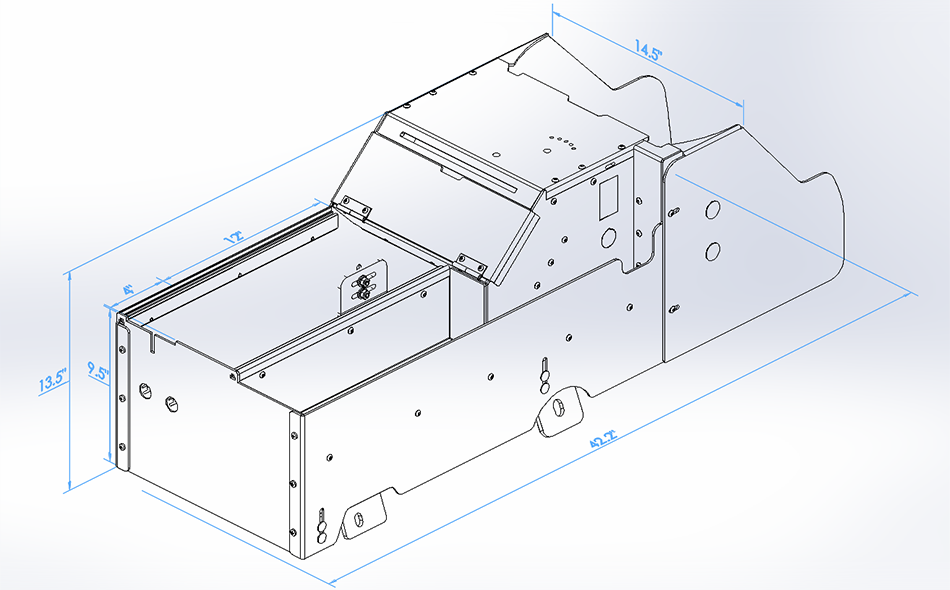 14.5"
12"
4"
13.5"
9.5"
42.2"