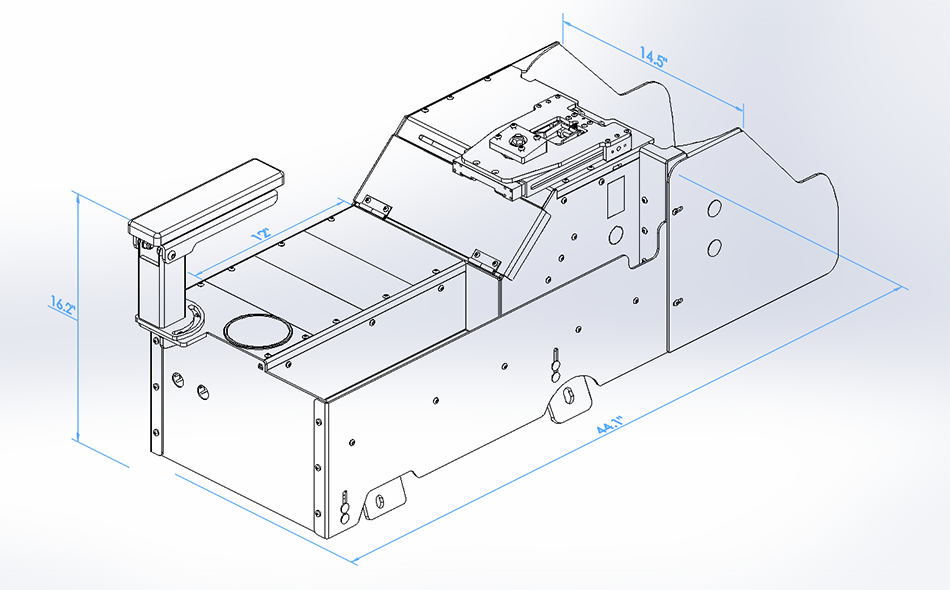 14.5"
12"
16.2"
44.1"