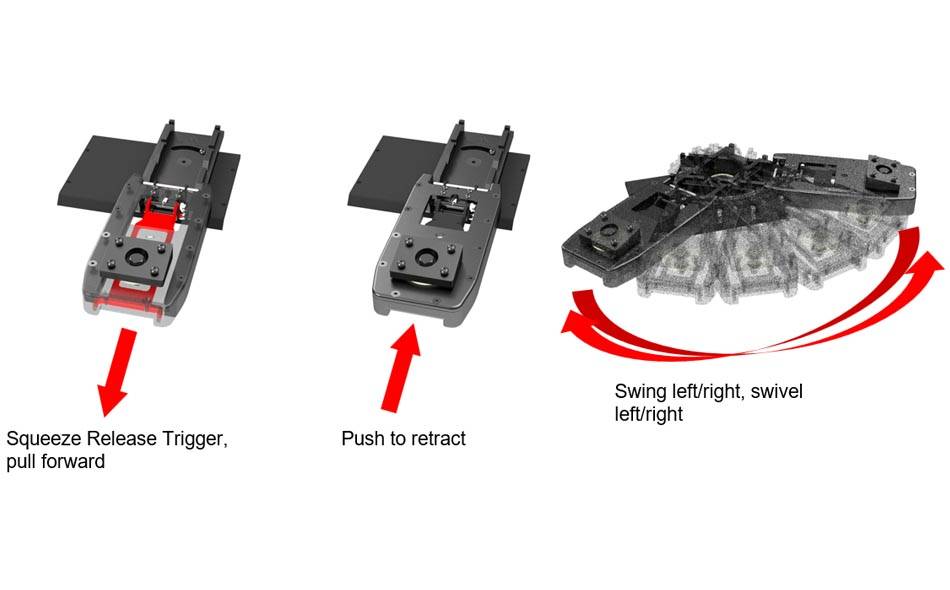 Squeeze Release Trigger, pull forward

Push to retract

Swing left/right, swivel left/right