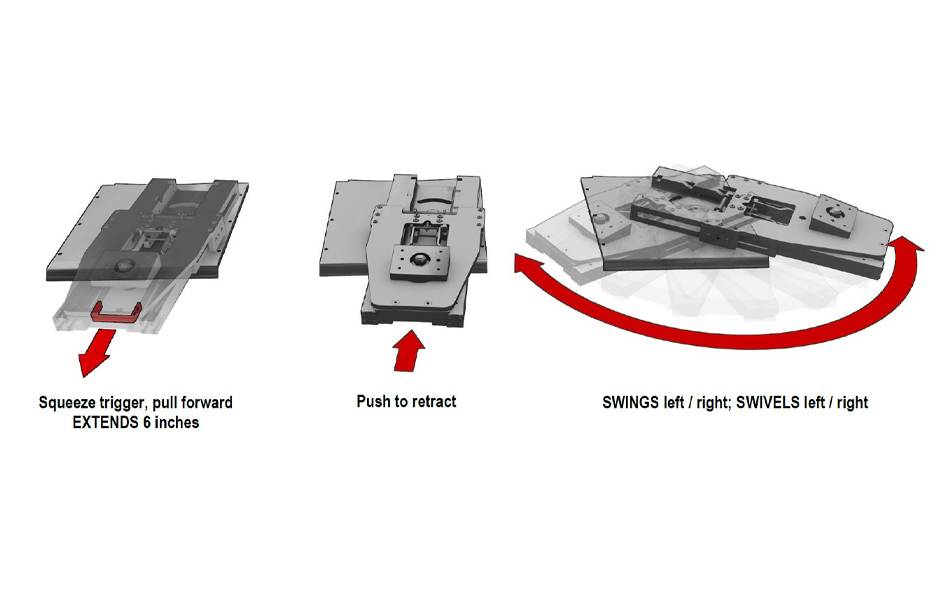 Squeeze trigger, pull forward
EXTENDS 6 inches

Push to retract

SWINGS left / right; SWIVELS left / right